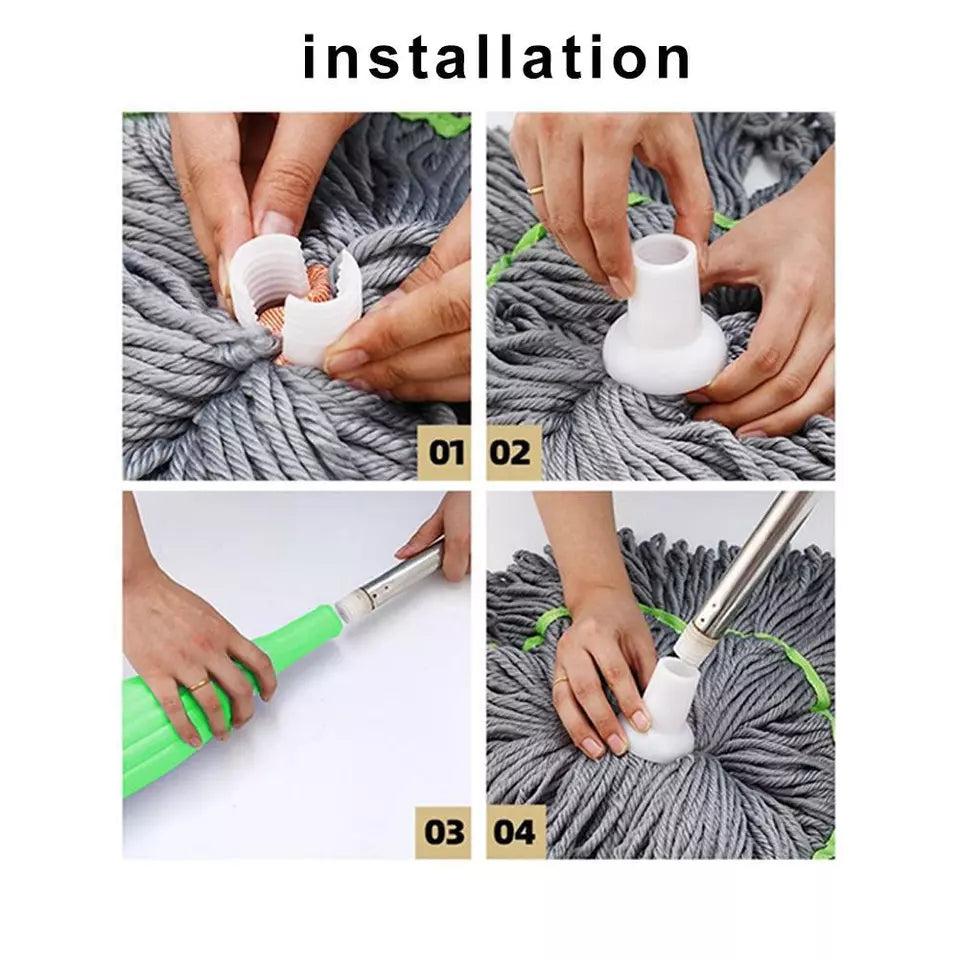 installation

01

02

03

04