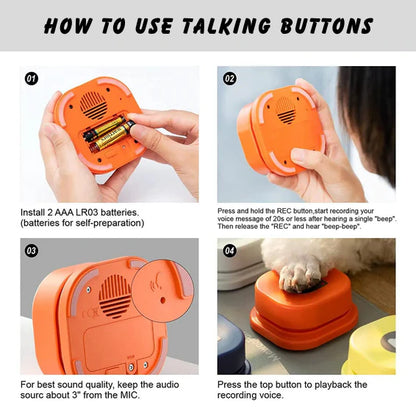 HOW TO USE TALKING BUTTONS

01

Install 2 AAA LR03 batteries.
(batteries for self-preparation)

02

Press and hold the REC button,start recording your voice message of 20s or less after hearing a single "beep". Then release the "REC" and hear "beep-beep".

03

For best sound quality, keep the audio sourc about 3" from the MIC.

04

Press the top button to playback the recording voice.