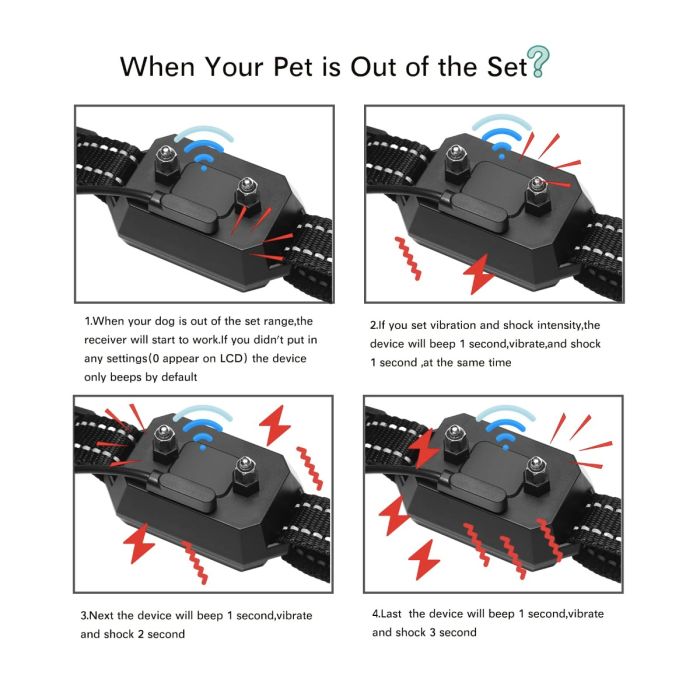 When Your Pet is Out of the Set?

1.When your dog is out of the set range,the receiver will start to work.If you didn't put in any settings(0 appear on LCD) the device only beeps by default

2.If you set vibration and shock intensity,the device will beep 1 second,vibrate,and shock 1 second ,at the same time

3.Next the device will beep 1 second,vibrate and shock 2 second

4.Last the device will beep 1 second,vibrate and shock 3 second