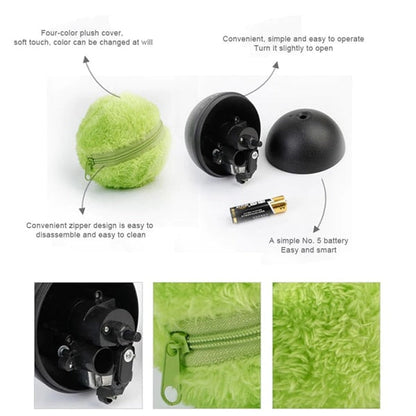 Four-color plush cover,
soft touch, color can be changed at will

Convenient, simple and easy to operate
Turn it slightly to open

Convenient zipper design is easy to disassemble and easy to clean

A simple No. 5 battery
Easy and smart