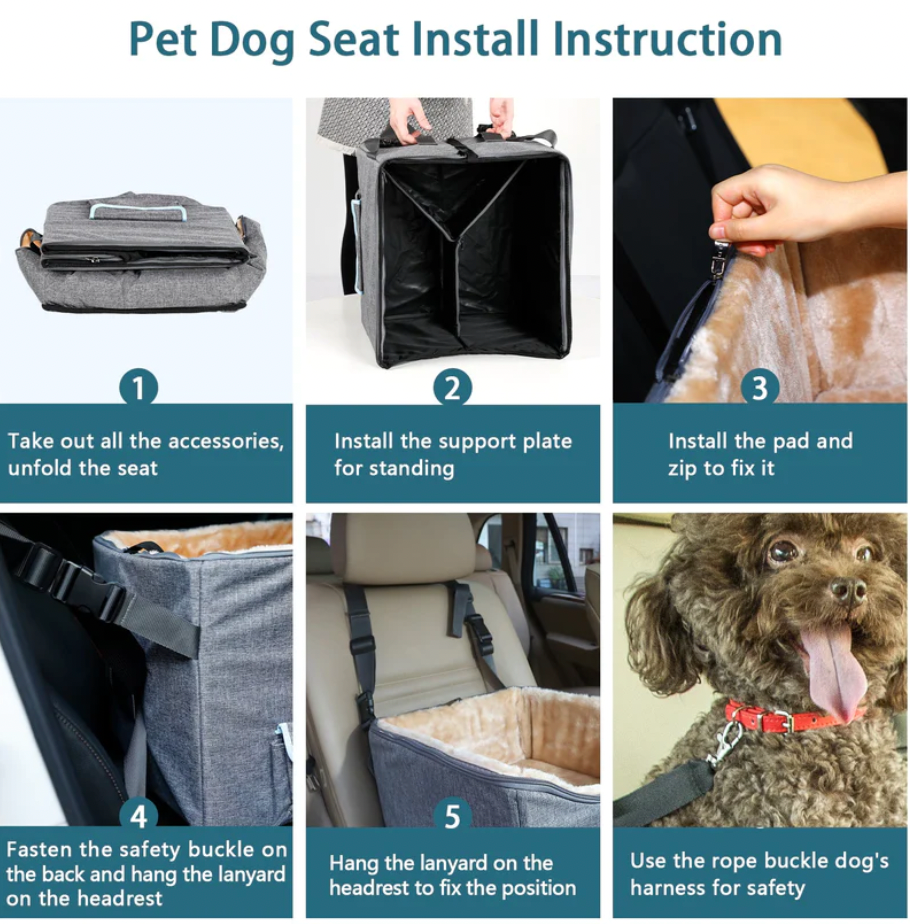 Pet Dog Seat Install Instruction

1

Take out all the accessories, unfold the seat

2

Install the support plate for standing

3

Install the pad and zip to fix it

4

Fasten the safety buckle on the back and hang the lanyard on the headrest

5

Hang the lanyard on the headrest to fix the position

Use the rope buckle dog's harness for safety