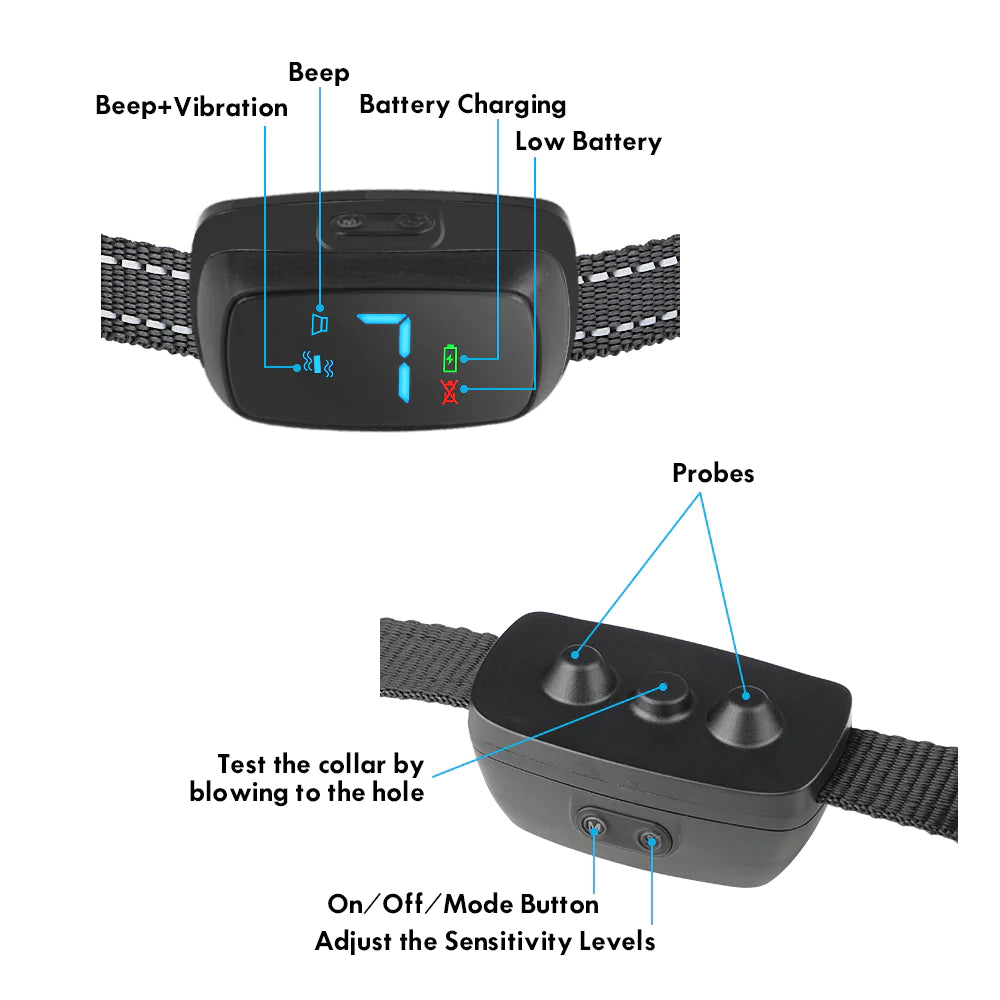 Beep
Beep+Vibration
Battery Charging
Low Battery

7

Probes

Test the collar by blowing to the hole

M

On/Off/Mode Button
Adjust the Sensitivity Levels