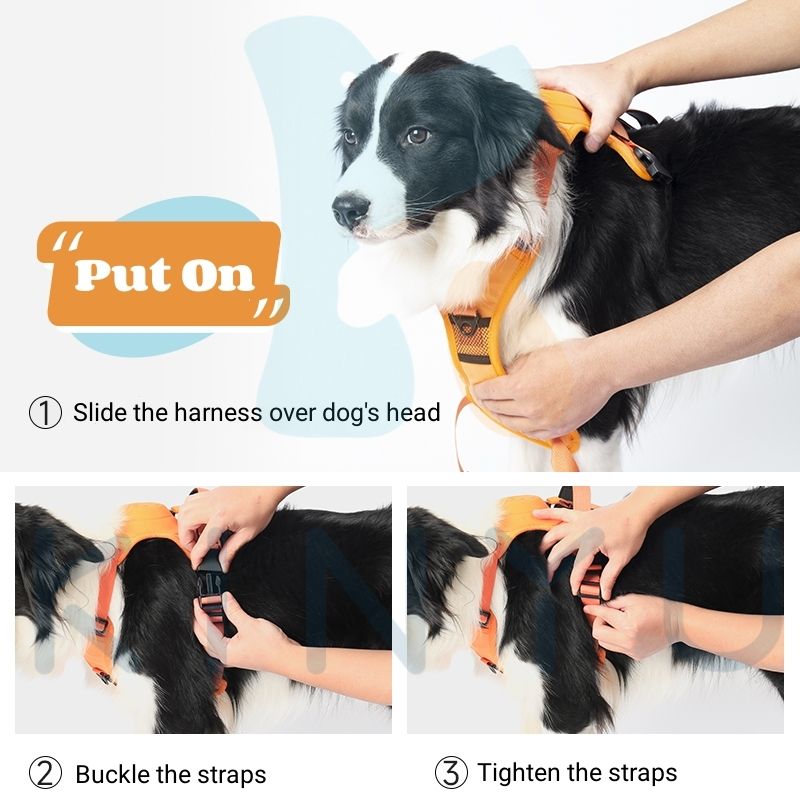 "Put On"

① Slide the harness over dog's head

② Buckle the straps

③ Tighten the straps