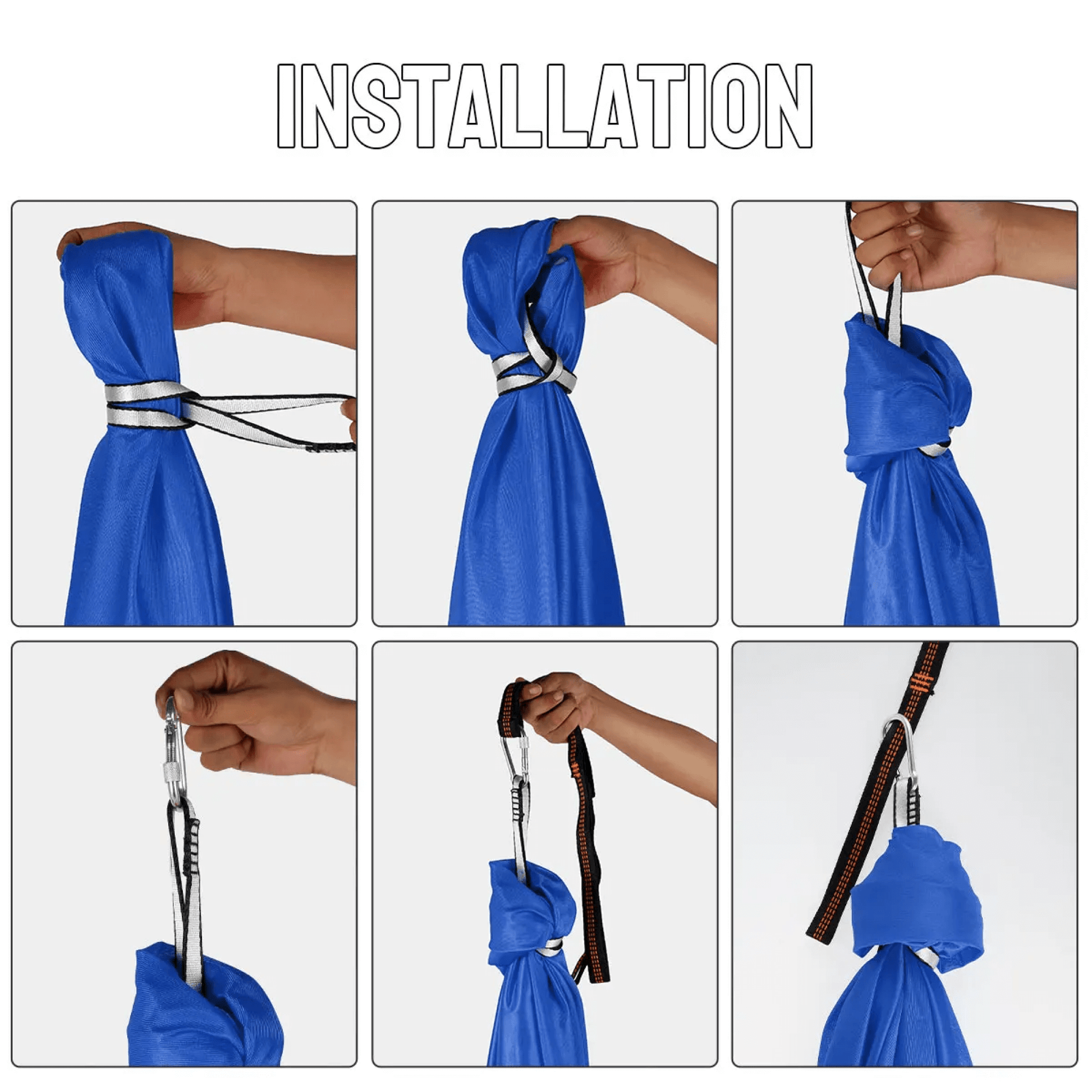 INSTALLATION