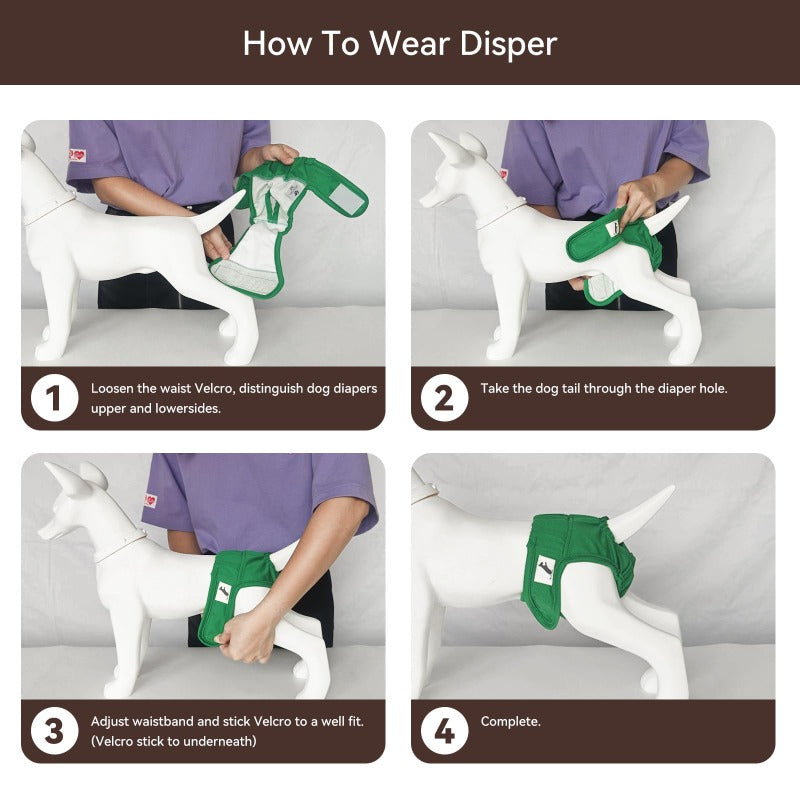 How To Wear Disper

1 Loosen the waist Velcro, distinguish dog diapers upper and lowersides.

2 Take the dog tail through the diaper hole.

3 Adjust waistband and stick Velcro to a well fit. (Velcro stick to underneath)

4 Complete.