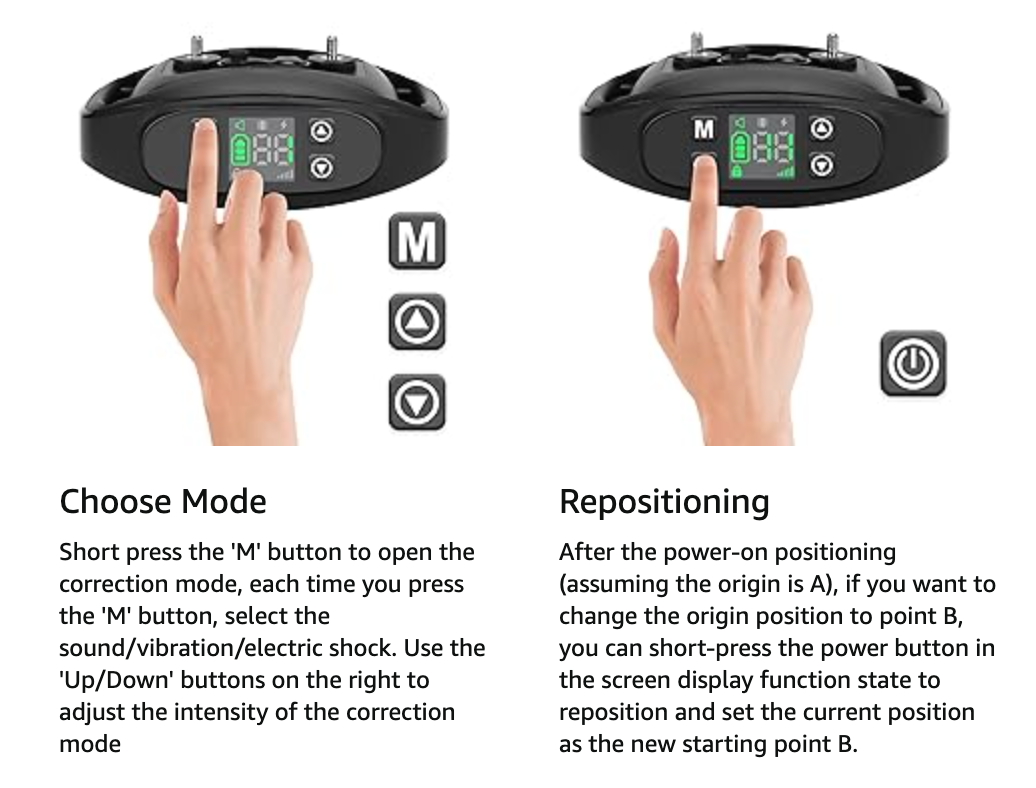 M

M

Choose Mode

Short press the 'M' button to open the correction mode, each time you press the 'M' button, select the sound/vibration/electric shock. Use the 'Up/Down' buttons on the right to adjust the intensity of the correction mode

Repositioning

After the power-on positioning (assuming the origin is A), if you want to change the origin position to point B, you can short-press the power button in the screen display function state to reposition and set the current position as the new starting point B.