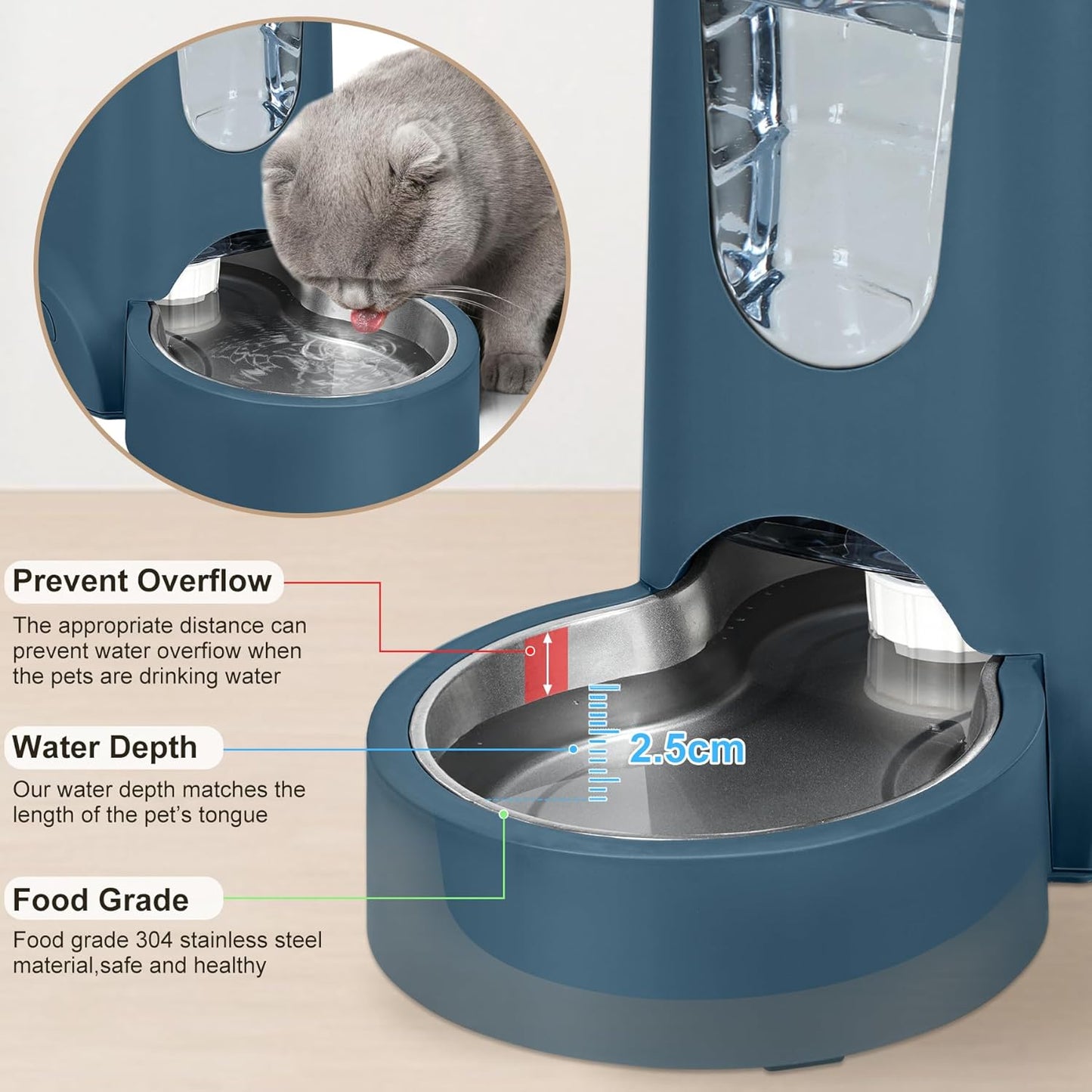 Prevent Overflow
The appropriate distance can prevent water overflow when the pets are drinking water

Water Depth
Our water depth matches the length of the pet's tongue

2.5cm

Food Grade
Food grade 304 stainless steel material,safe and healthy