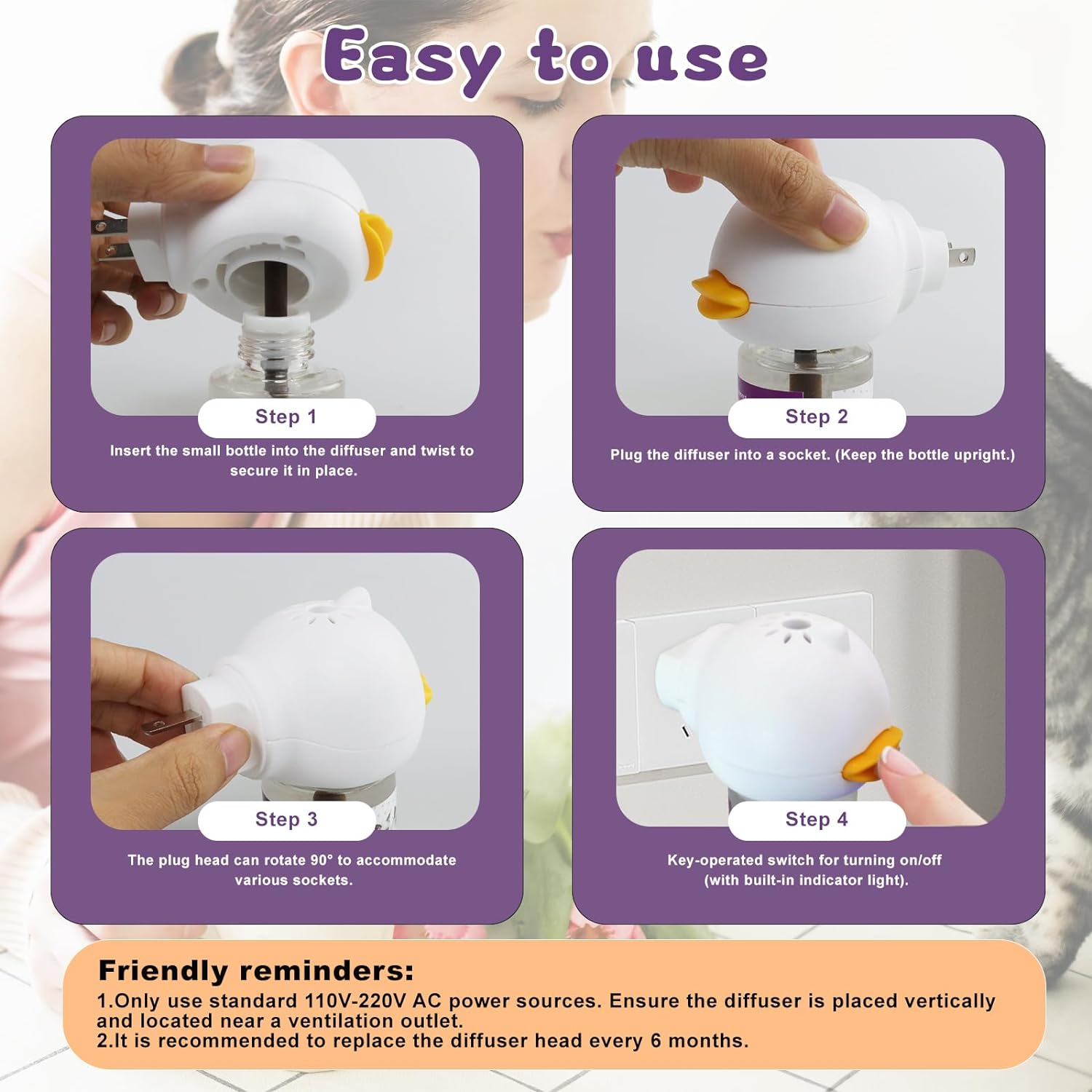 Easy to use

Step 1

Insert the small bottle into the diffuser and twist to secure it in place.

Step 2

Plug the diffuser into a socket. (Keep the bottle upright.)

Step 3

The plug head can rotate 90° to accommodate various sockets.

Step 4

Key-operated switch for turning on/off (with built-in indicator light).

Friendly reminders:

1.Only use standard 110V-220V AC power sources. Ensure the diffuser is placed vertically and located near a ventilation outlet.
2.It is recommended to replace the diffuser head every 6 months.