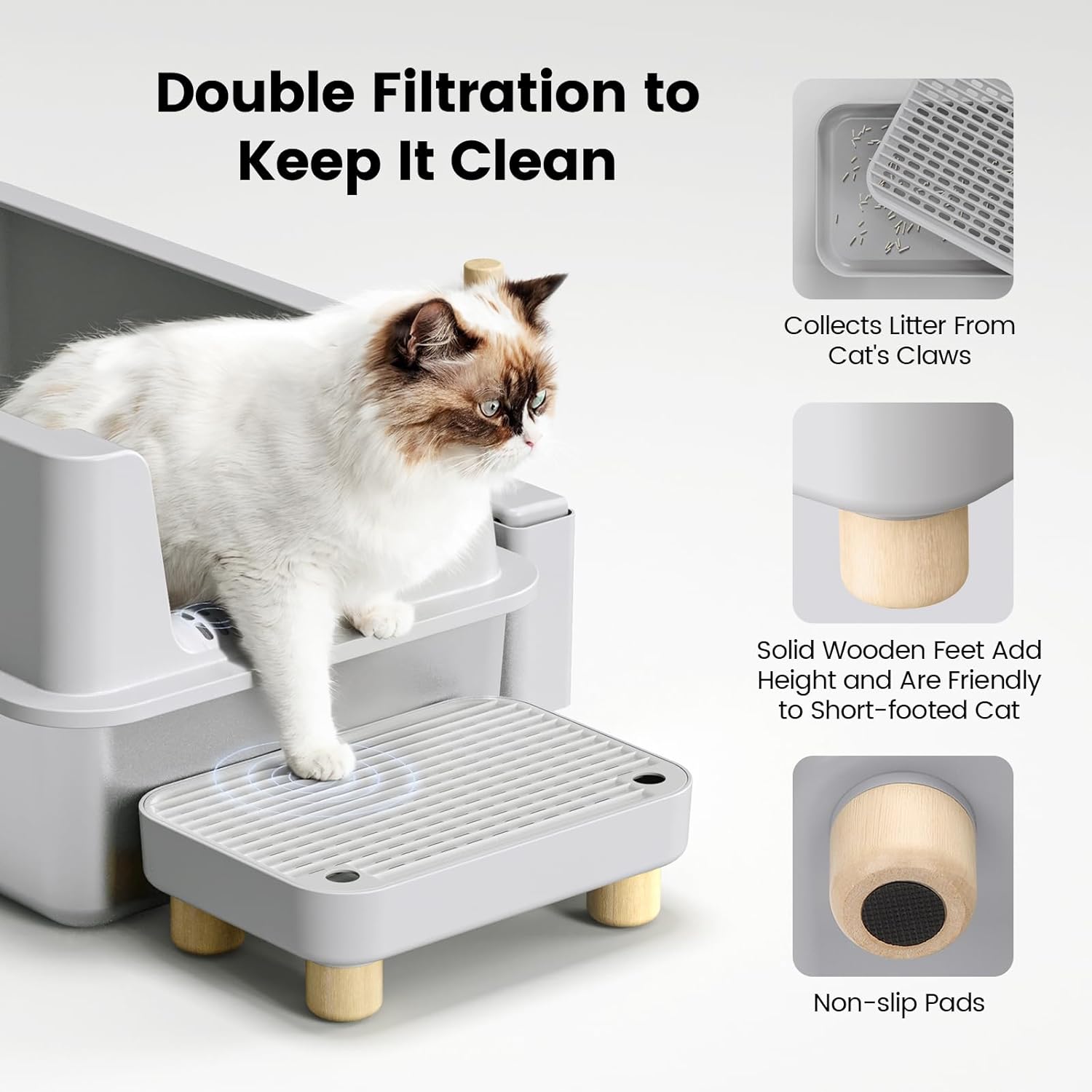 Double Filtration to Keep It Clean

Collects Litter From Cat's Claws

Solid Wooden Feet Add Height and Are Friendly to Short-footed Cat

Non-slip Pads