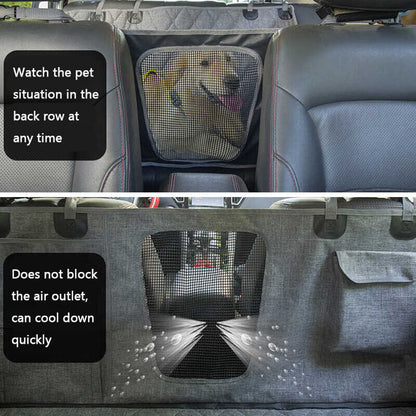 Watch the pet situation in the back row at any time

Does not block the air outlet, can cool down quickly