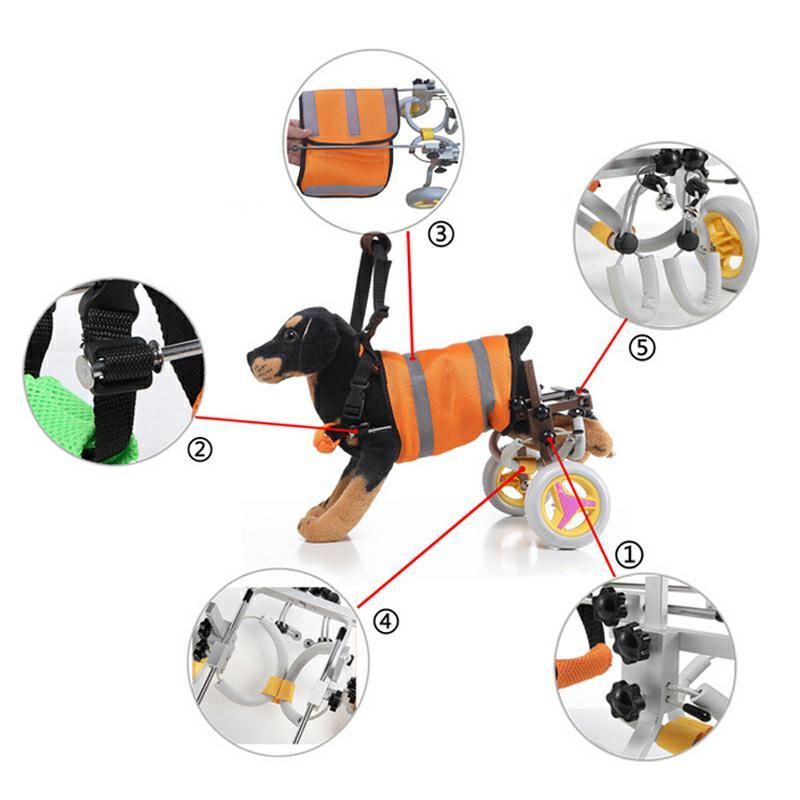 ③

⑤

②

①

④