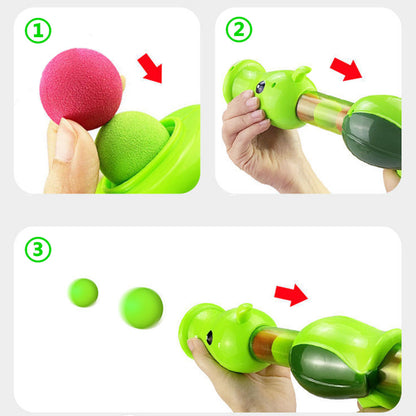 1

2

3