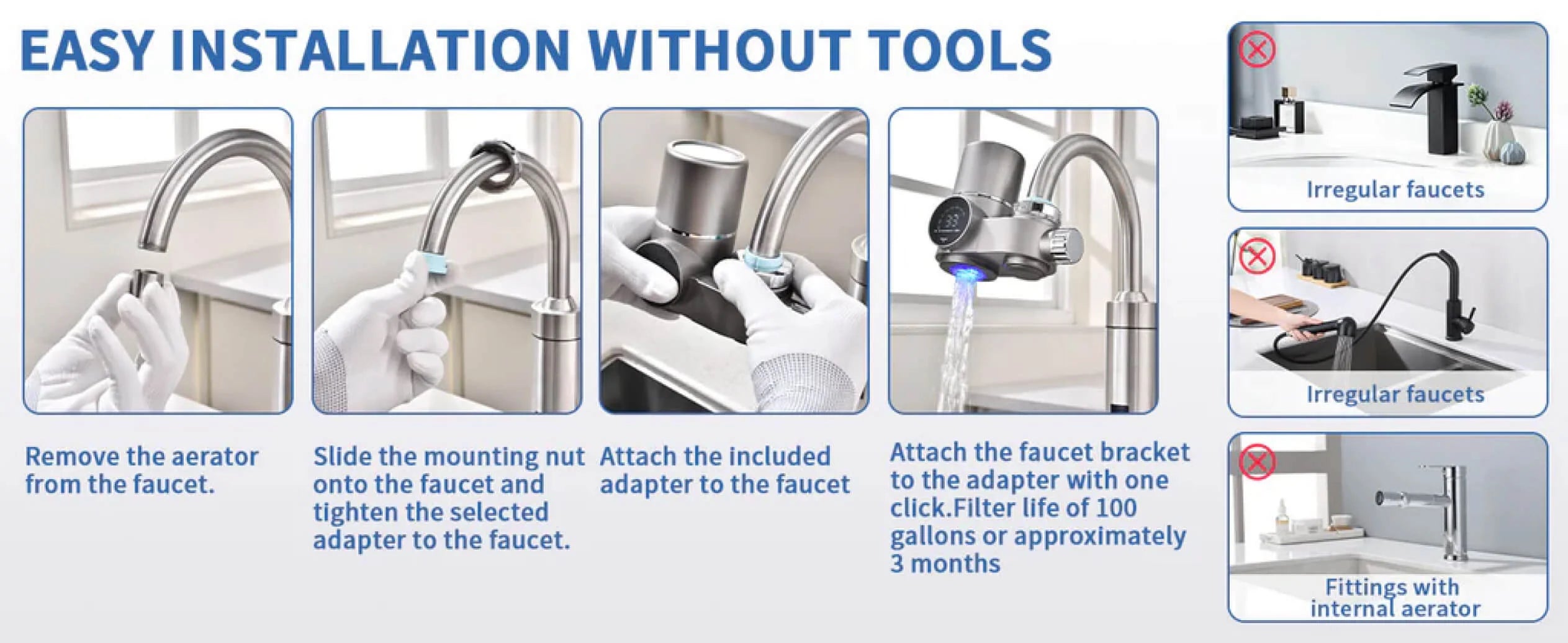 EASY INSTALLATION WITHOUT TOOLS

Remove the aerator from the faucet.

Slide the mounting nut onto the faucet and tighten the selected adapter to the faucet.

Attach the included adapter to the faucet

Attach the faucet bracket to the adapter with one click.Filter life of 100 gallons or approximately 3 months

Irregular faucets

Irregular faucets

Fittings with internal aerator