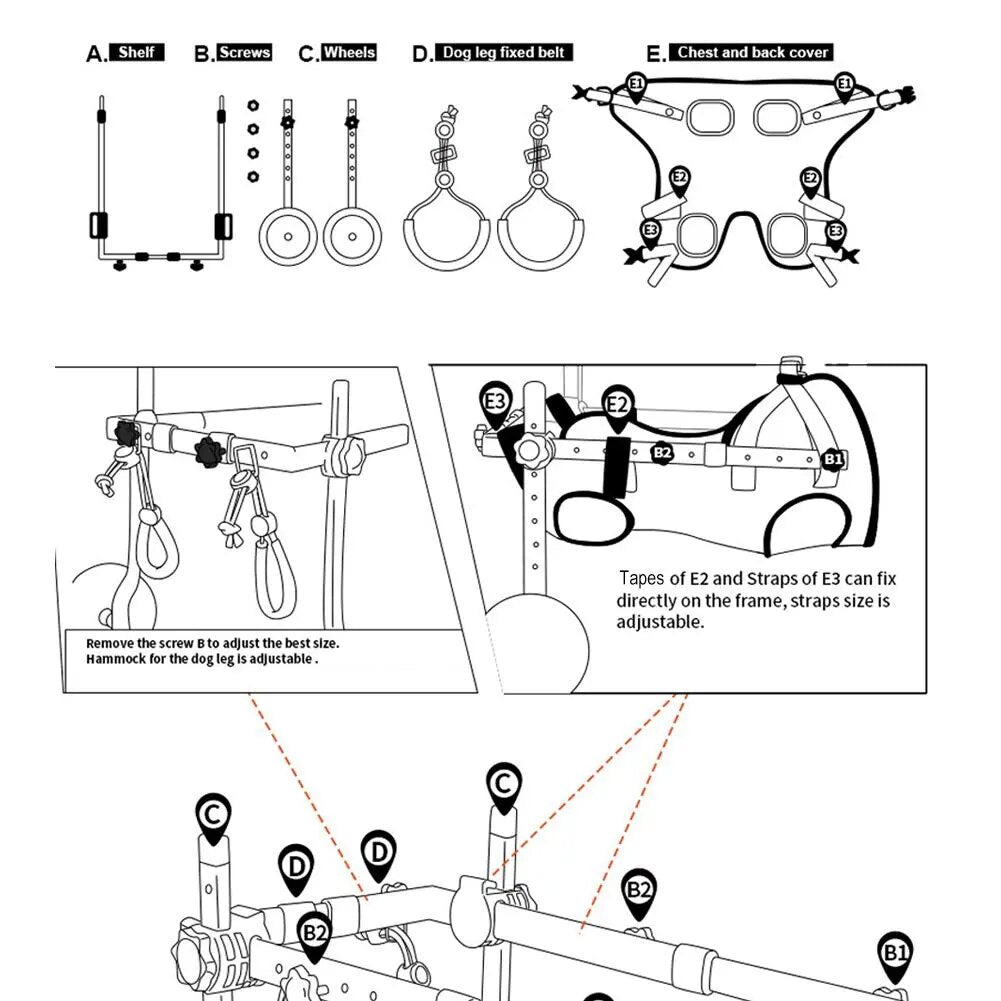 A. Shelf B. Screws C. Wheels D. Dog leg fixed belt E. Chest and back cover

E1 E1 E2 E2 E3 E3

Remove the screw B to adjust the best size.
Hammock for the dog leg is adjustable .

E3 E2 B2 B1

Tapes of E2 and Straps of E3 can fix directly on the frame, straps size is adjustable.

C C D D B2 B2 B1