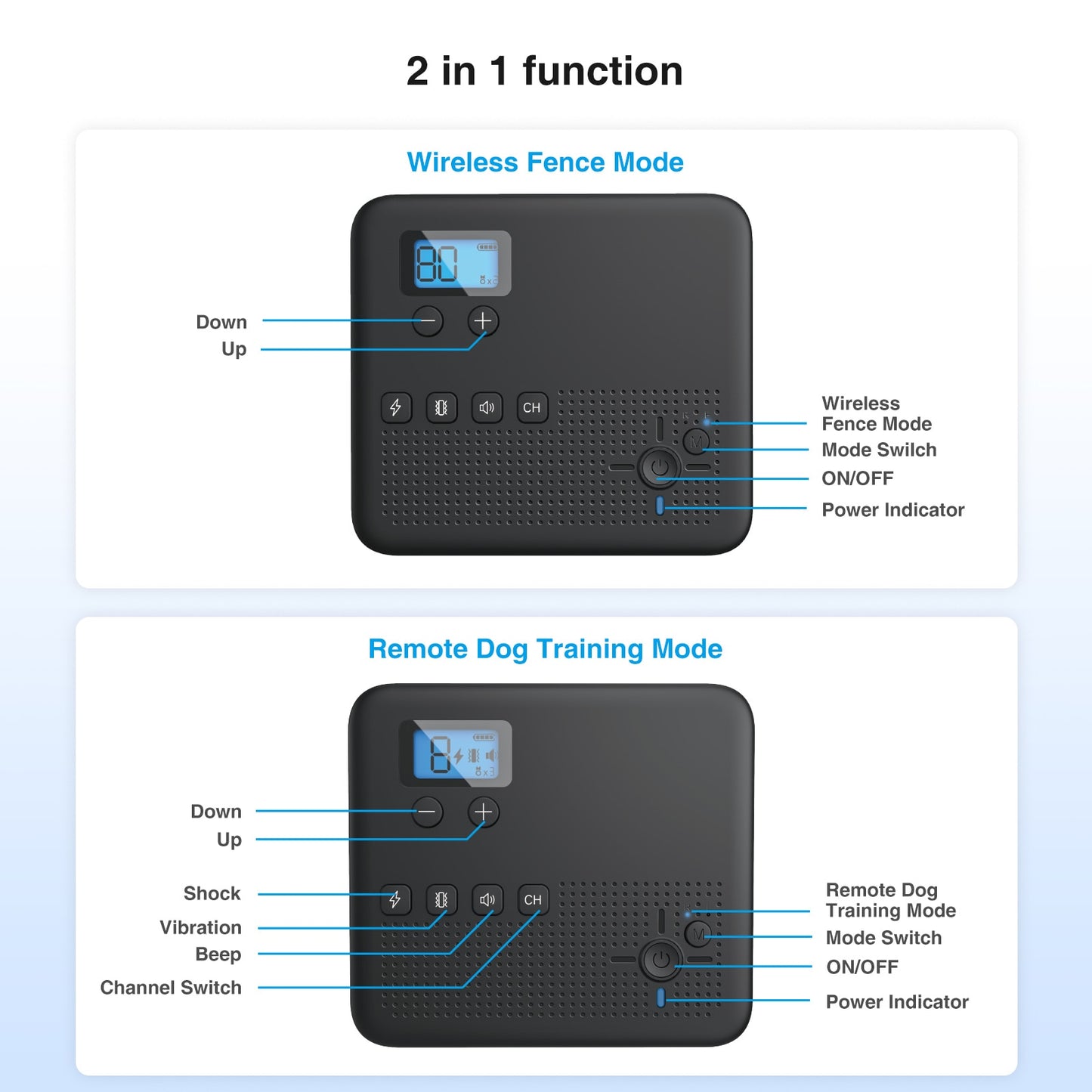 2 in 1 function

Wireless Fence Mode

80

Down
Up

CH

M

Wireless Fence Mode
Mode Swilch
ON/OFF
Power Indicator

Remote Dog Training Mode

8

Down
Up

Shock
Vibration
Beep
Channel Switch

CH

M

Remote Dog Training Mode
Mode Switch
ON/OFF
Power Indicator