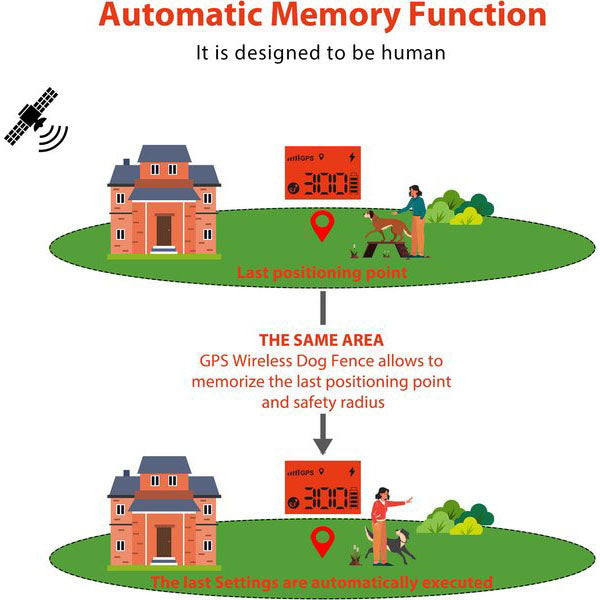 Automatic Memory Function

It is designed to be human

GPS

300

Last positioning point

THE SAME AREA
GPS Wireless Dog Fence allows to memorize the last positioning point and safety radius

GPS

300

The last Settings are automatically executed