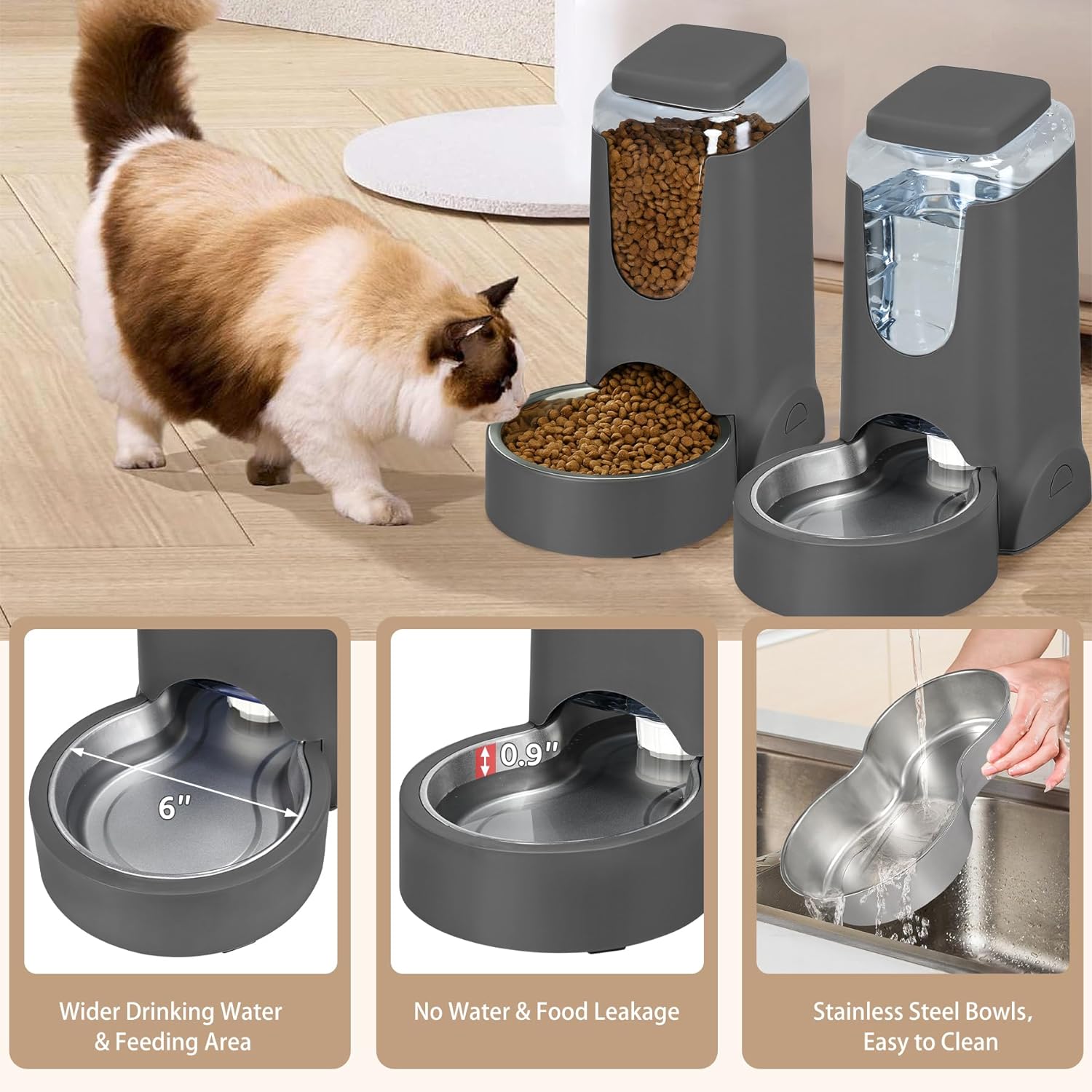 6"

Wider Drinking Water & Feeding Area

0.9"

No Water & Food Leakage

Stainless Steel Bowls, Easy to Clean