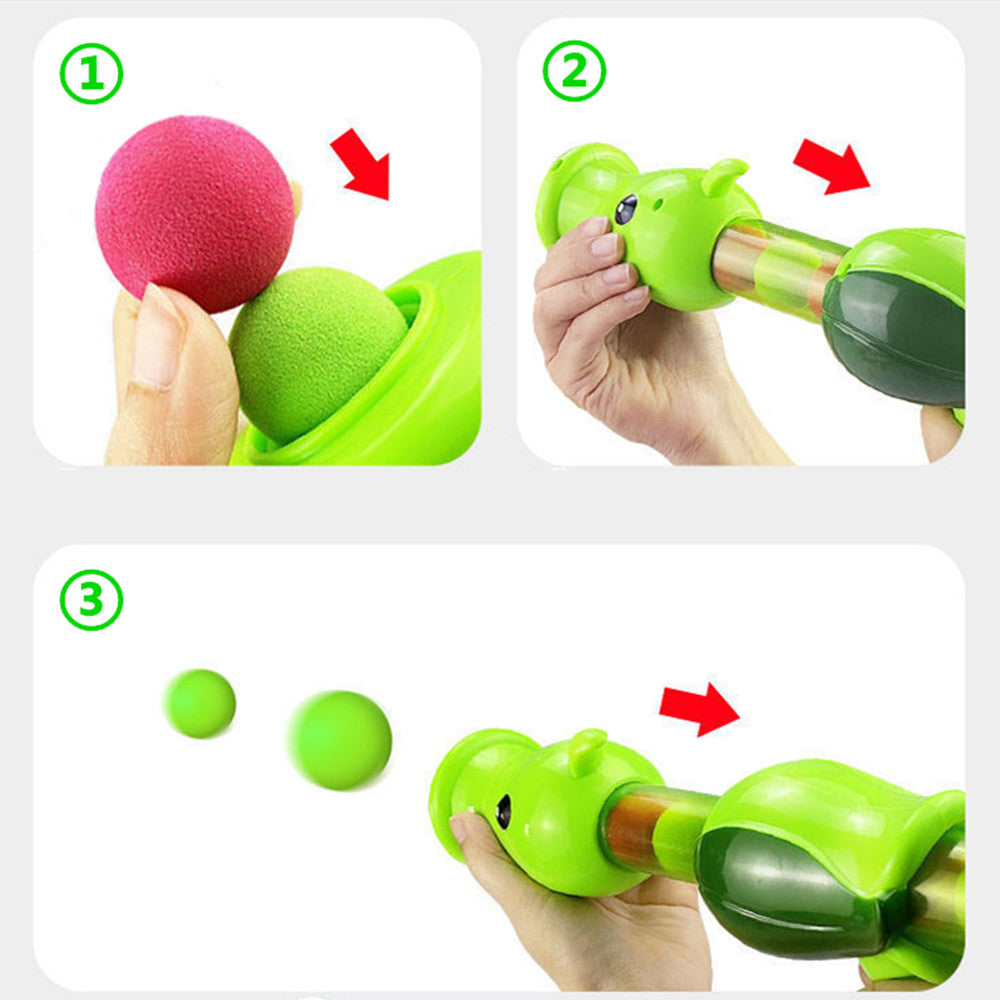 ①

②

③